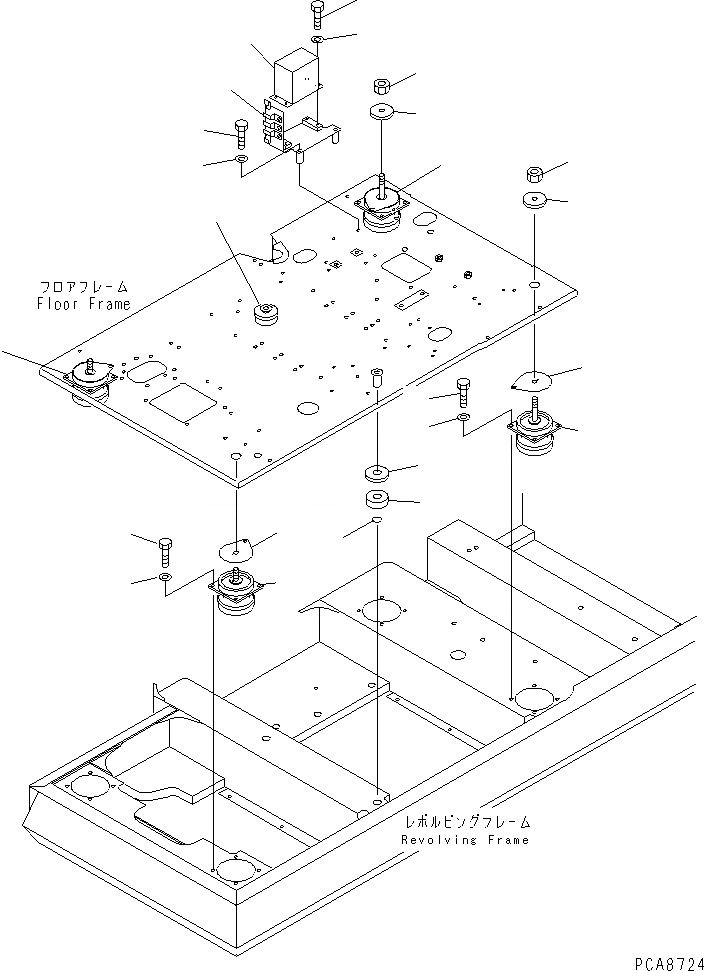 フロアフレーム
Floor Frame

レボルビングフレーム
Revolving Frame

PCA8724