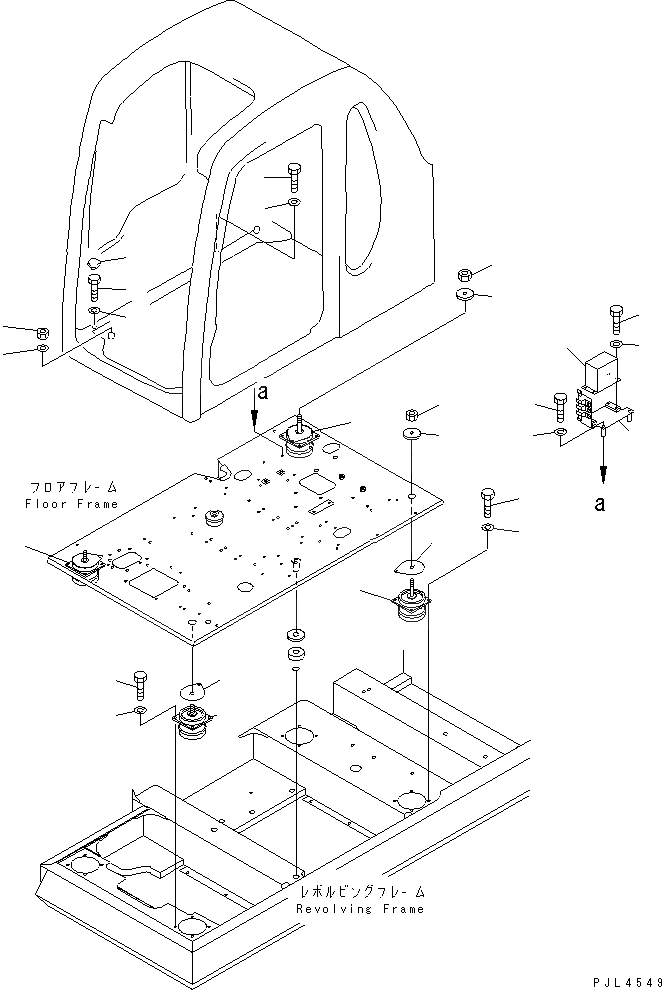 a

a

フロアフレーム
Floor Frame

レボルビングフレーム
Revolving Frame

PJL4549