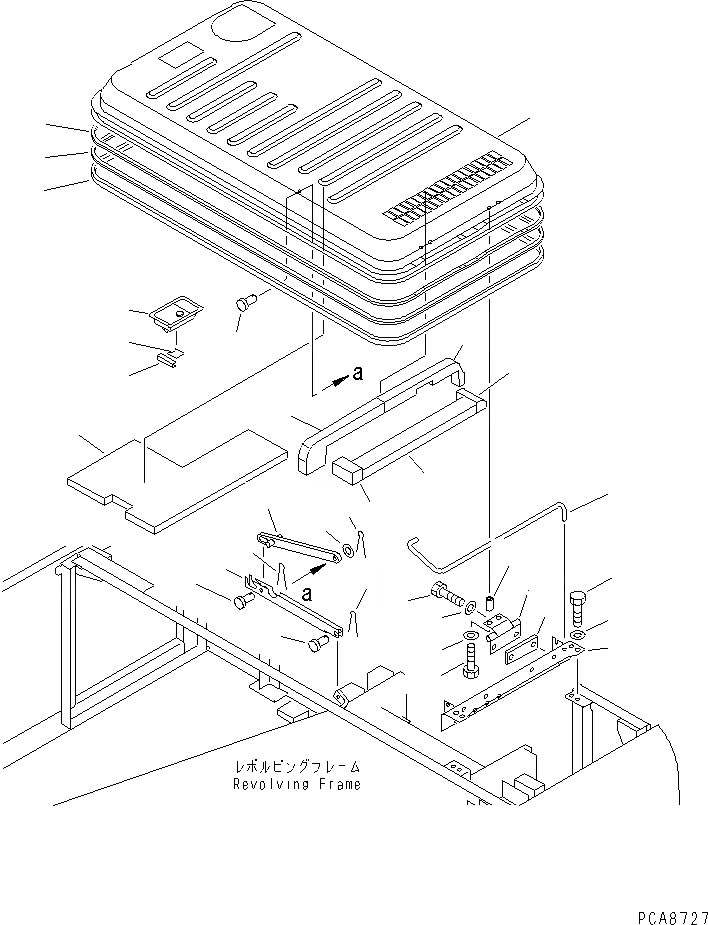 a

a

レボルビングフレーム
Revolving Frame

PCA8727