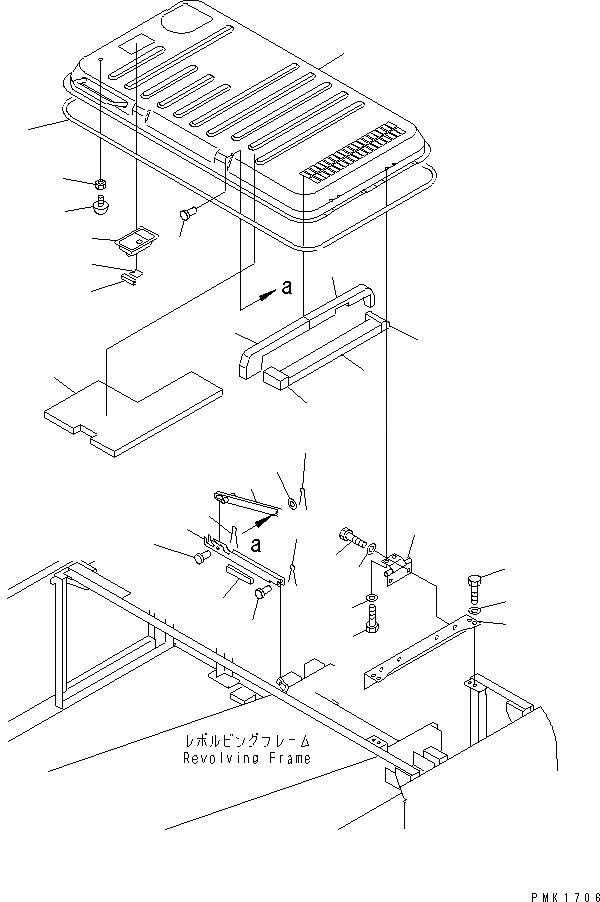 a

a

レボルビングフレーム
Revolving Frame

PMK1706