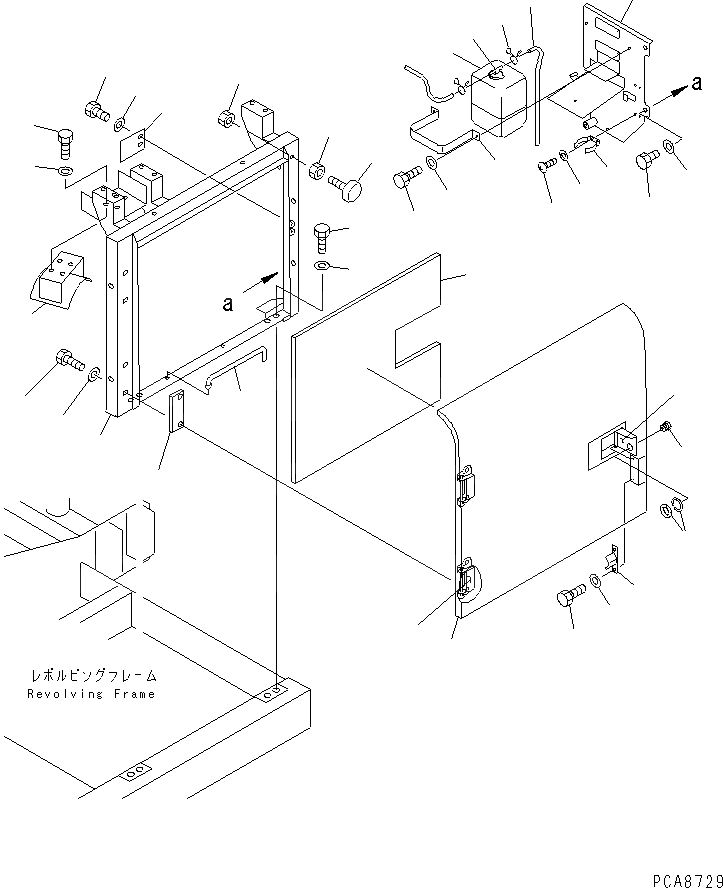 a

a

レボルビングフレーム
Revolving Frame

PCA8729