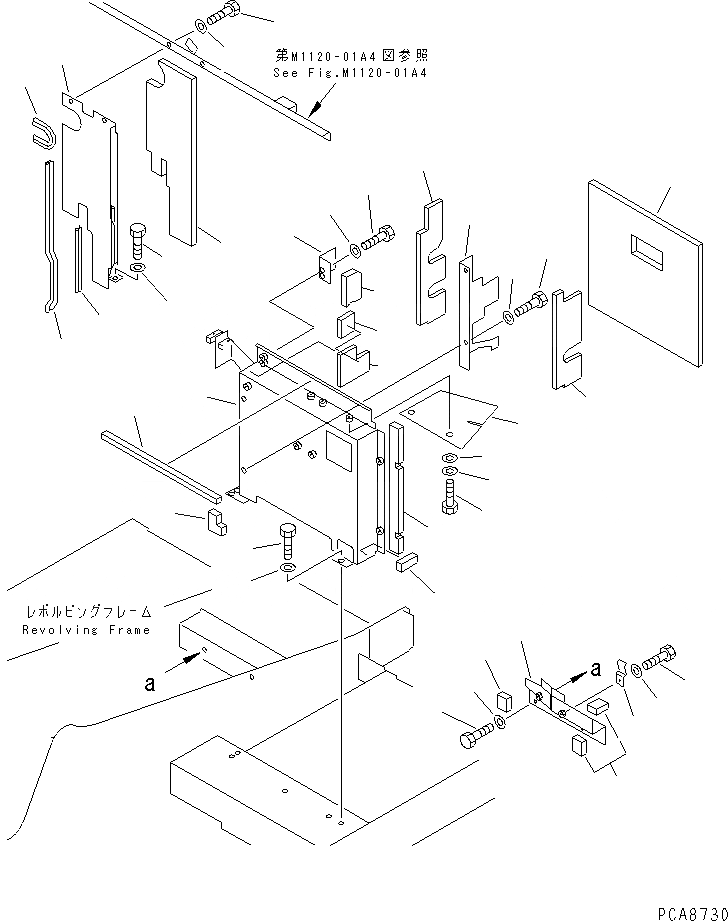 第M1120-01A4図参照
See Fig.M1120-01A4

レボルビングフレーム
Revolving Frame

a

a

PCA8730