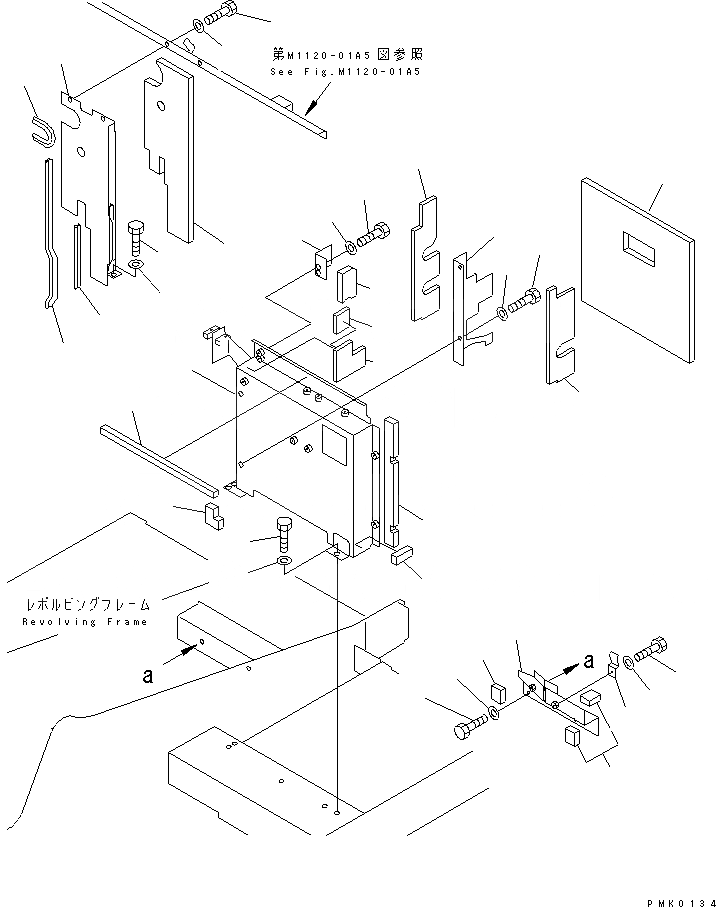 第M1120-01A5図参照
See Fig.M1120-01A5

レボルビングフレーム
Revolving Frame

a

a

PMK0134