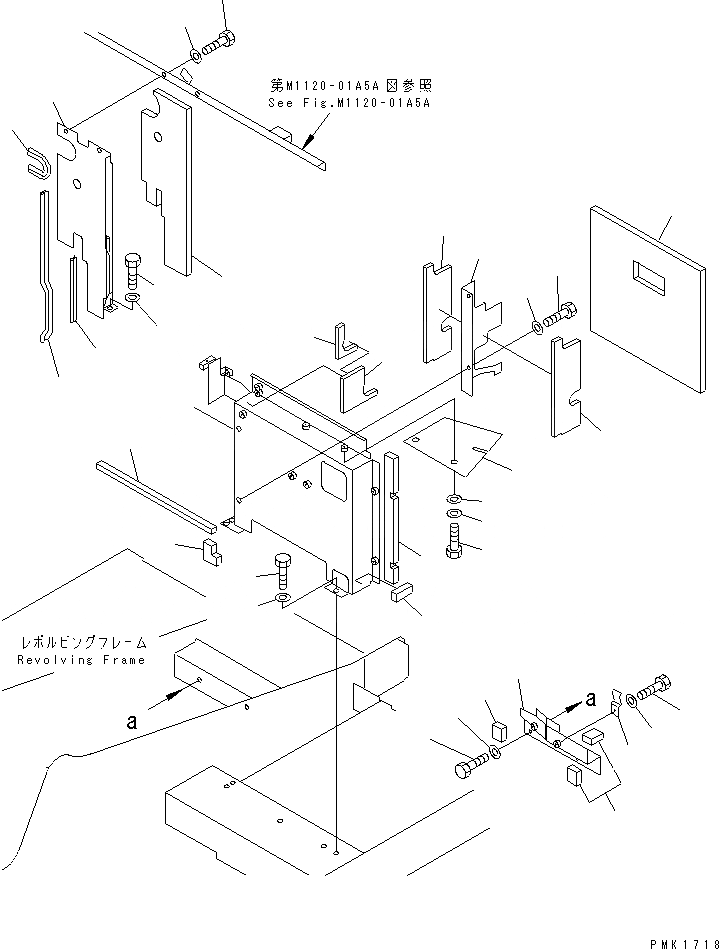 第M1120-01A5A図参照
See Fig.M1120-01A5A

レボルビングフレーム
Revolving Frame

a

a

PMK1718