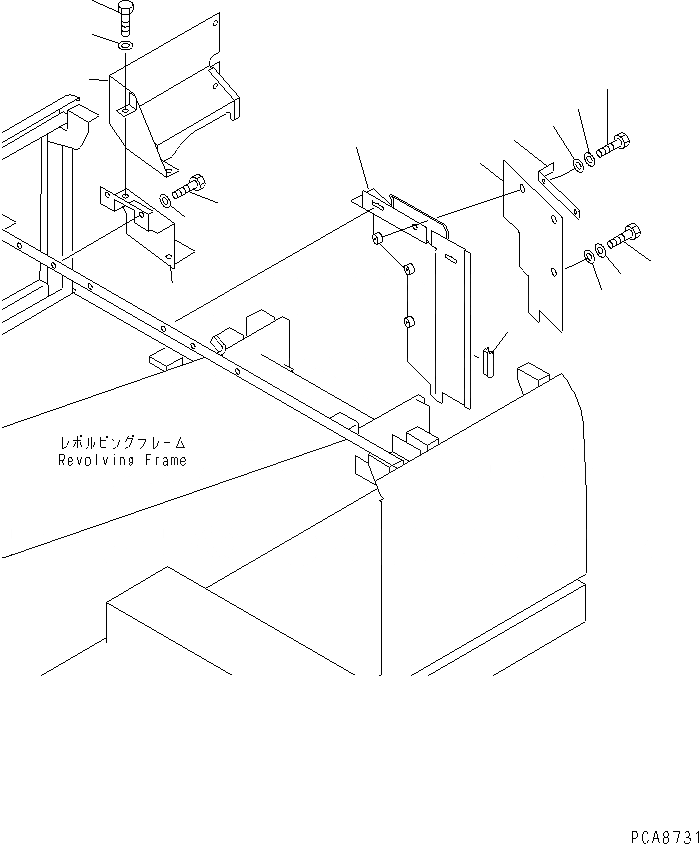 レボルビングフレーム
Revolving Frame

PCA8731