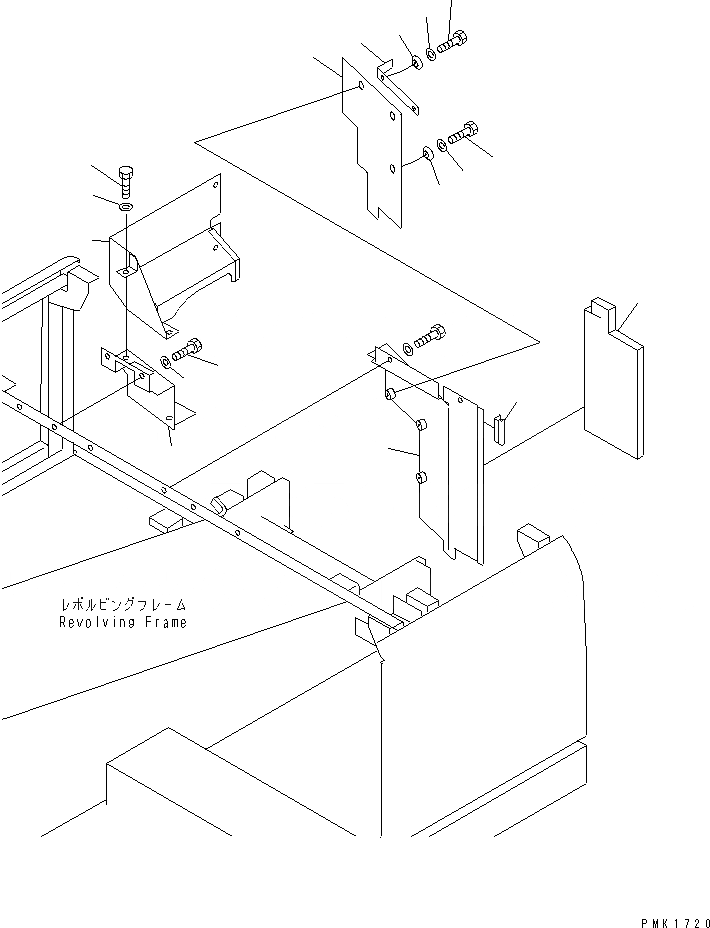 レボルビングフレーム
Revolving Frame

PMK1720