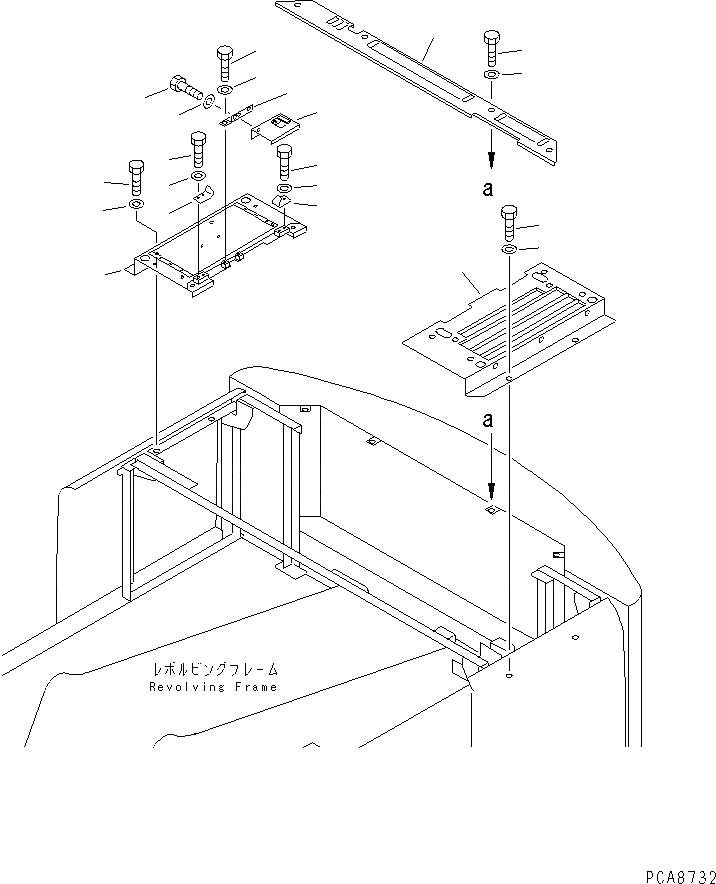 a

a

レボルビングフレーム
Revolving Frame

PCA8732