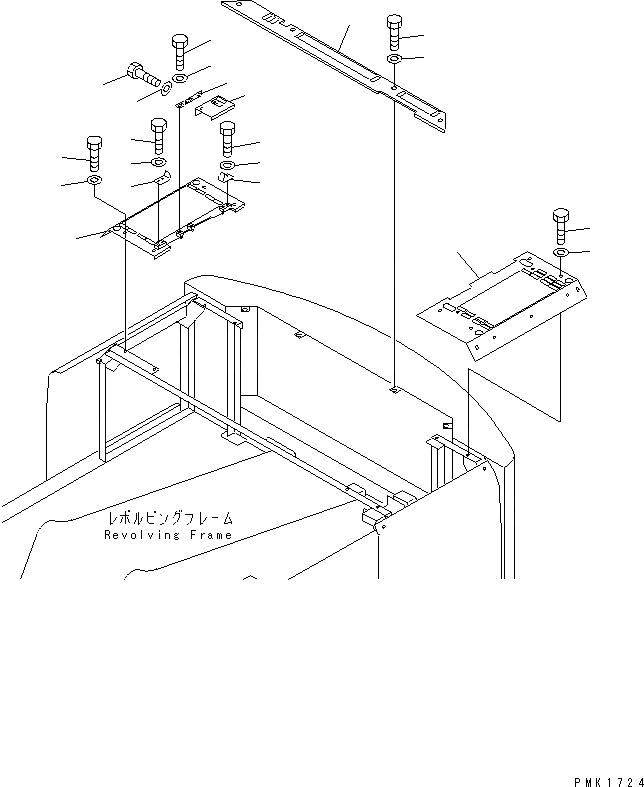 レボルビングフレーム
Revolving Frame

PMK1724