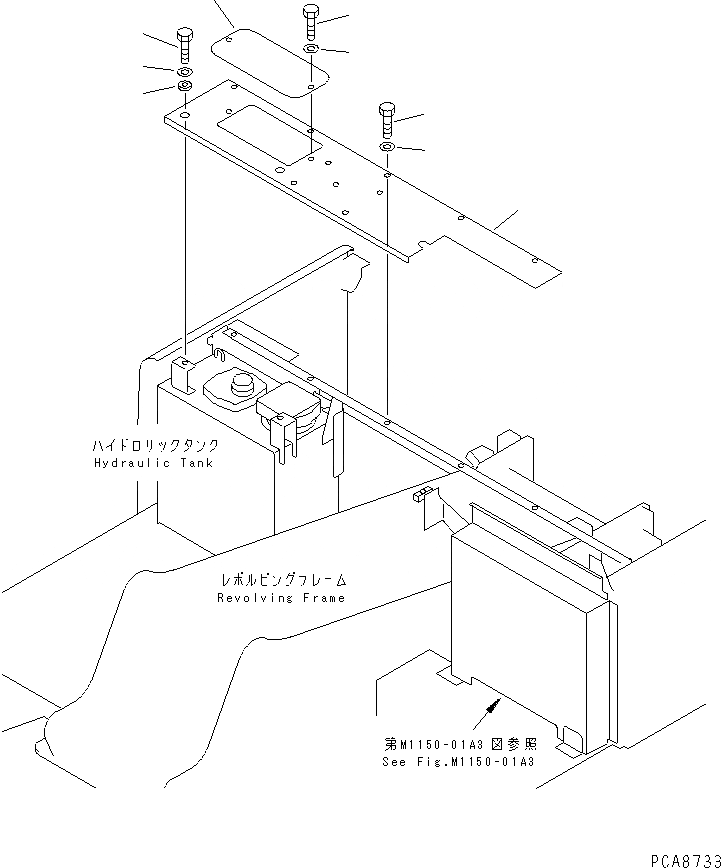 ハイドロリックタンク
Hydraulic Tank

レボルビングフレーム
Revolving Frame

第M1150-01A3 図参照
See Fig.M1150-01A3

PCA8733