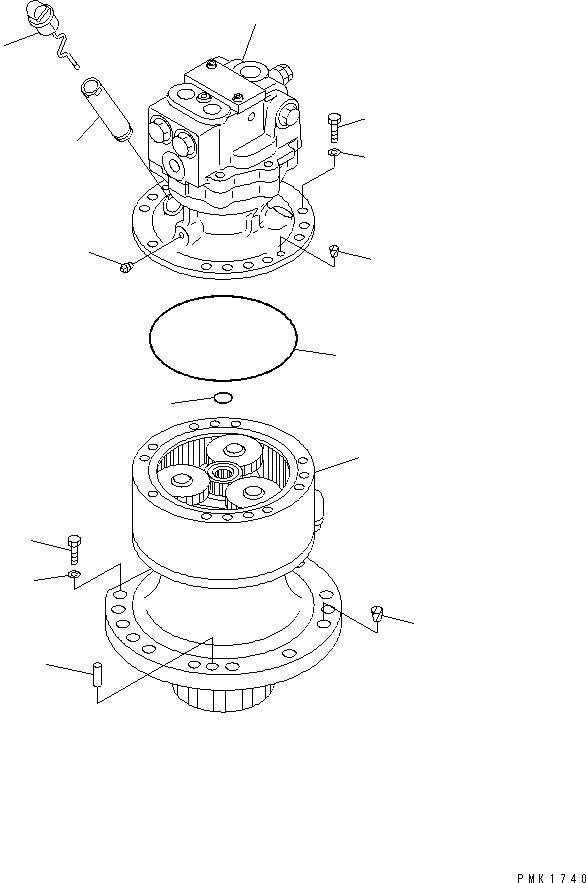 PMK1740