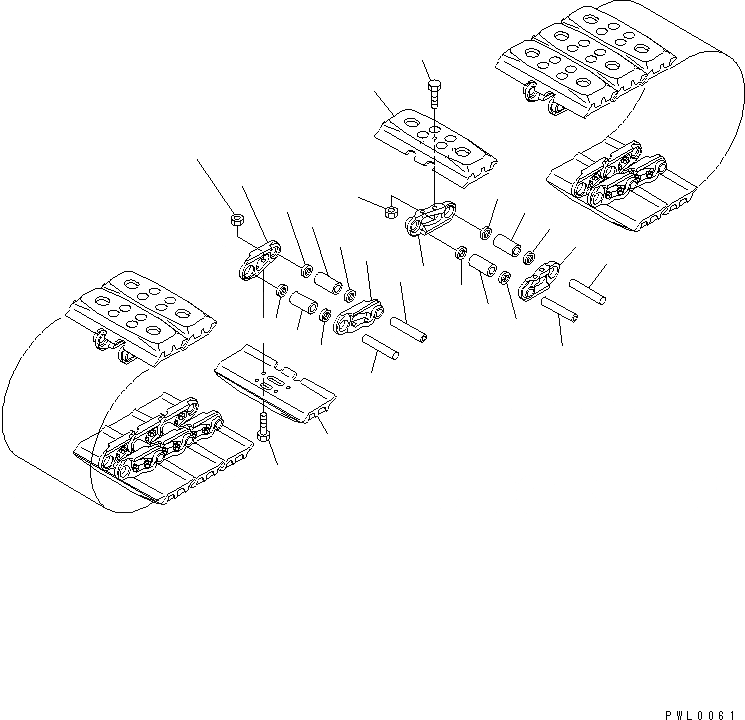 PWL0061