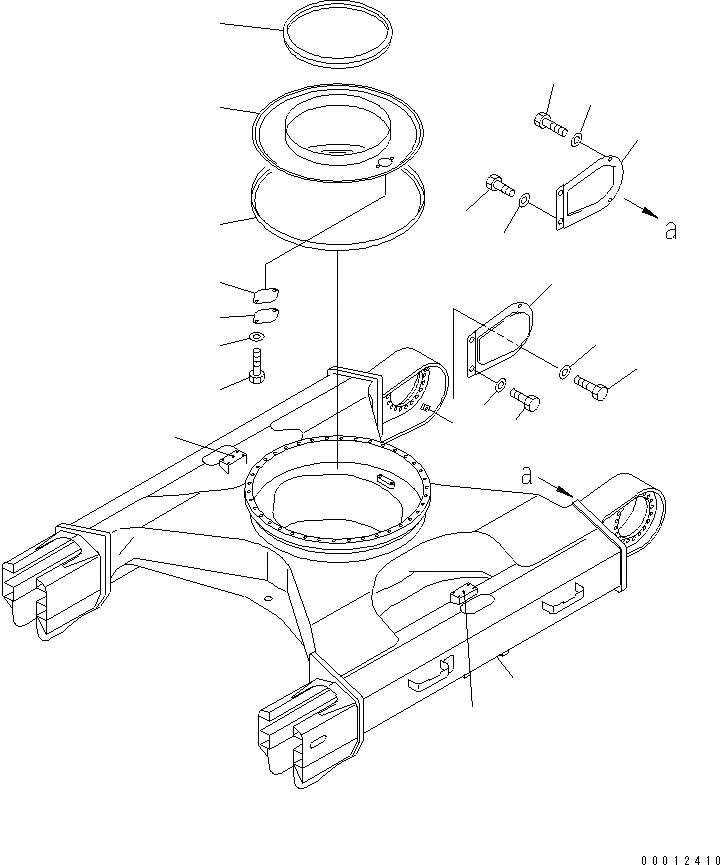 a

a

00012410