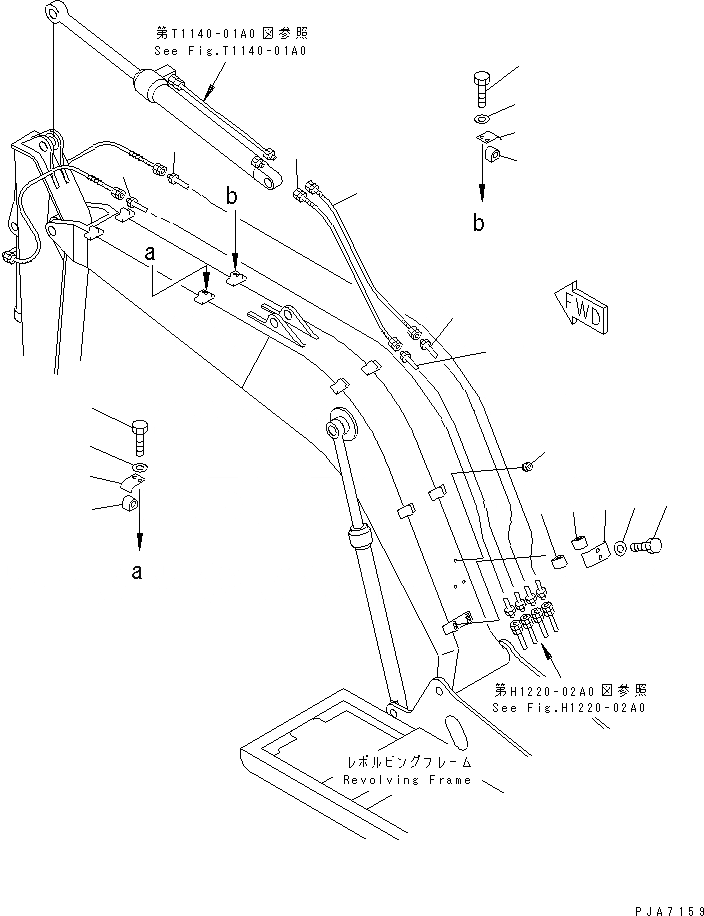 第T1140-01A0図参照
See Fig.T1140-01A0

b

b

a

FWD

a

第H1220-02A0図参照
See Fig.H1220-02A0

レボルビングフレーム
Revolving Frame

PJA7159