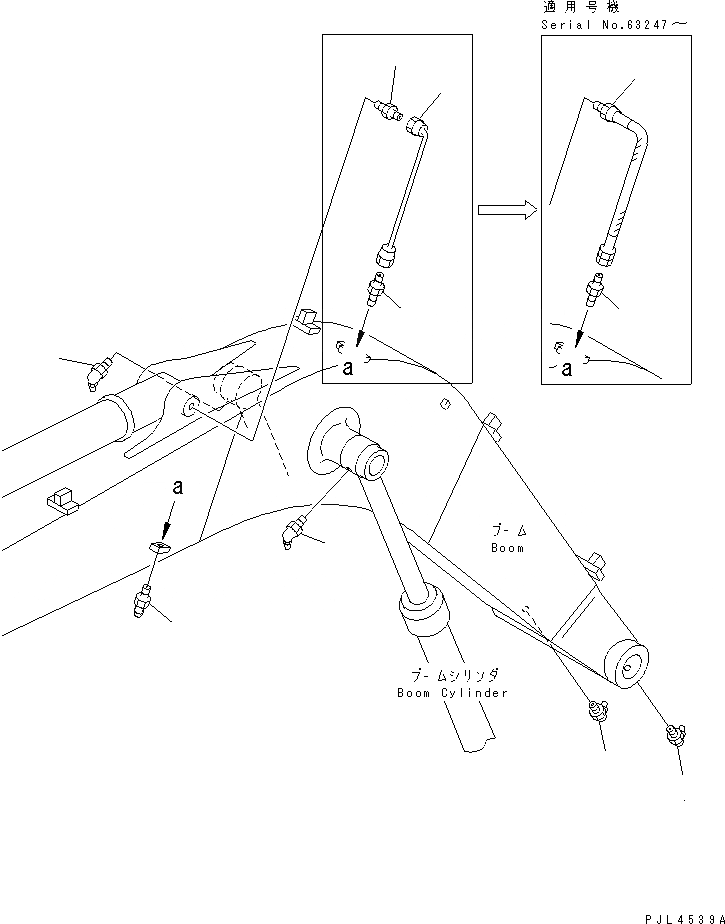 適用号機
Serial No.63247～

a

a

a

ブーム
Boom

ブームシリンダ
Boom Cylinder

PJL4539A