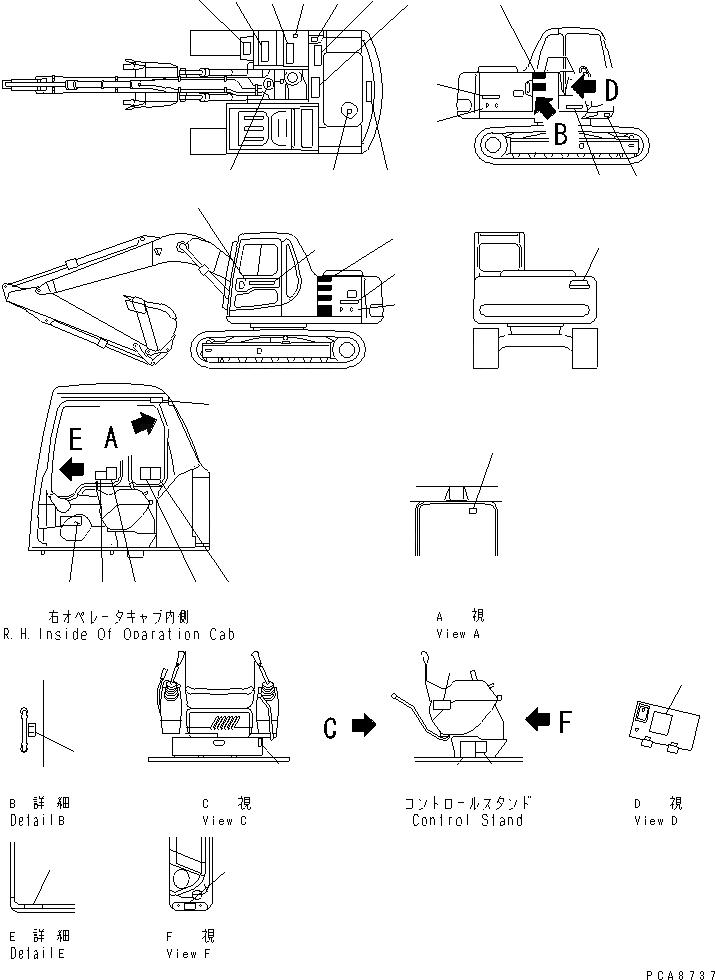 D
B
E A
右オペレータキャブ内側
R.H. Inside Of Oparation Cab
A 視
View A
C
F
B 詳細
Detail B
C 視
View C
コントロールスタンド
Control Stand
D 視
View D
E 詳細
Detail E
F 視
View F
PCA8737