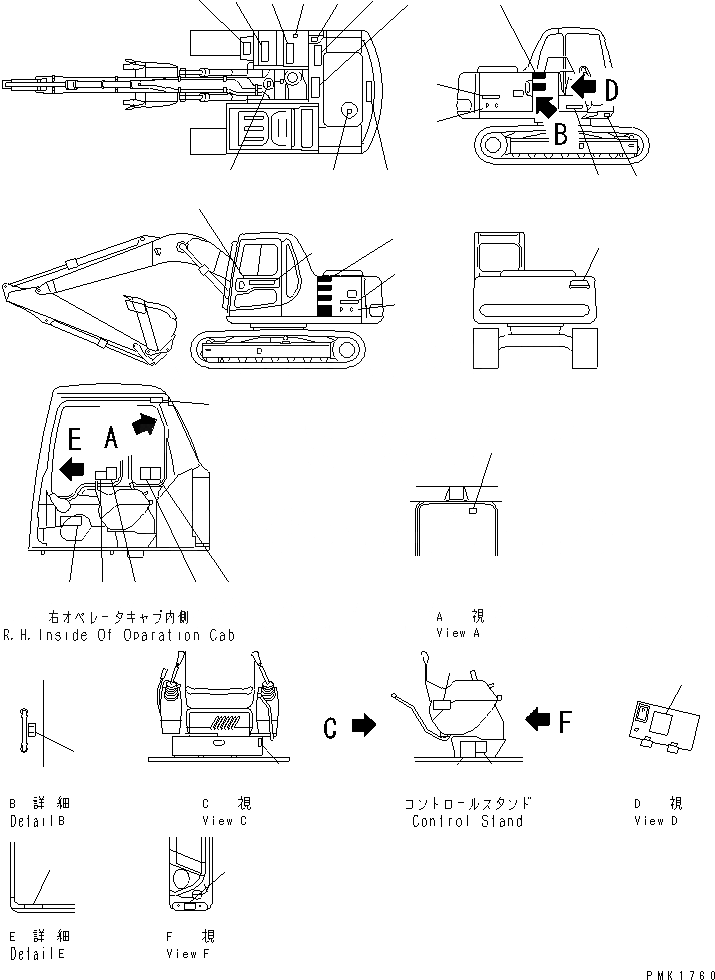 D
B

E A

右オペレータキャブ内側
R.H. Inside Of Oparation Cab

A 視
View A

C
F

B 詳細
Detail B

C 視
View C

コントロールスタンド
Control Stand

D 視
View D

E 詳細
Detail E

F 視
View F

PMK1760