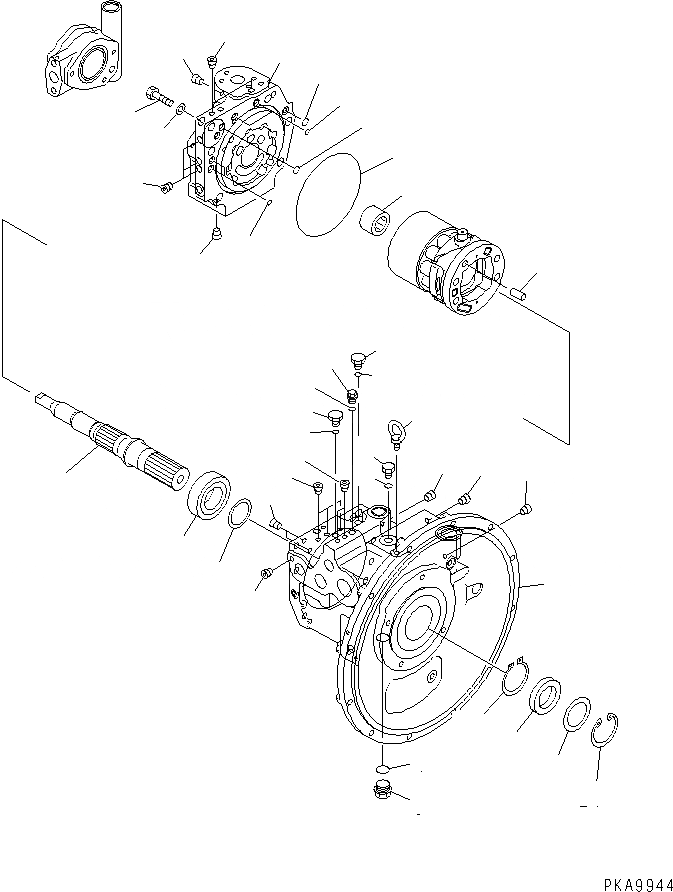 PKA9944