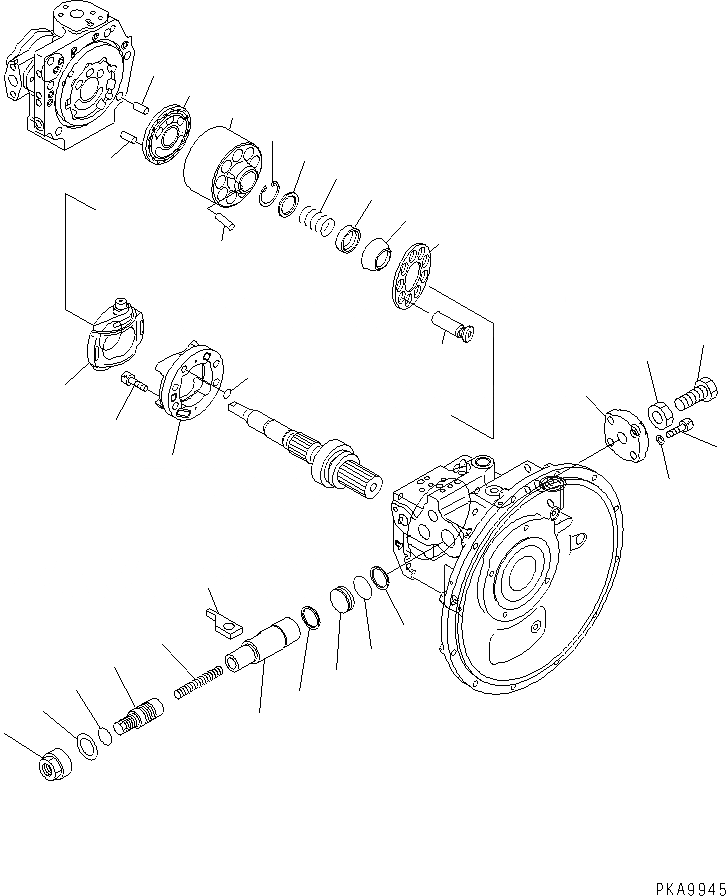 PKA9945