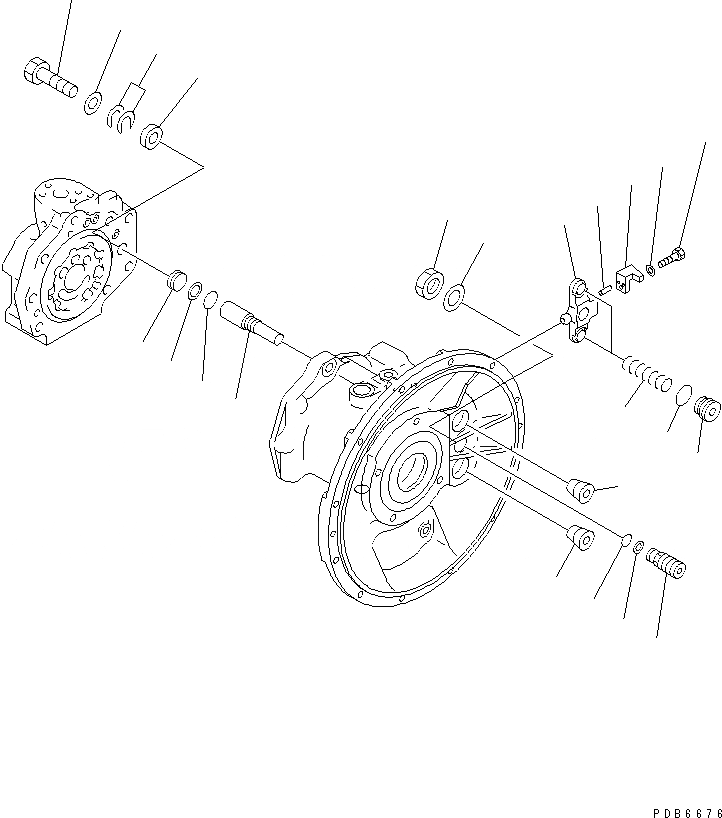 PDB6676