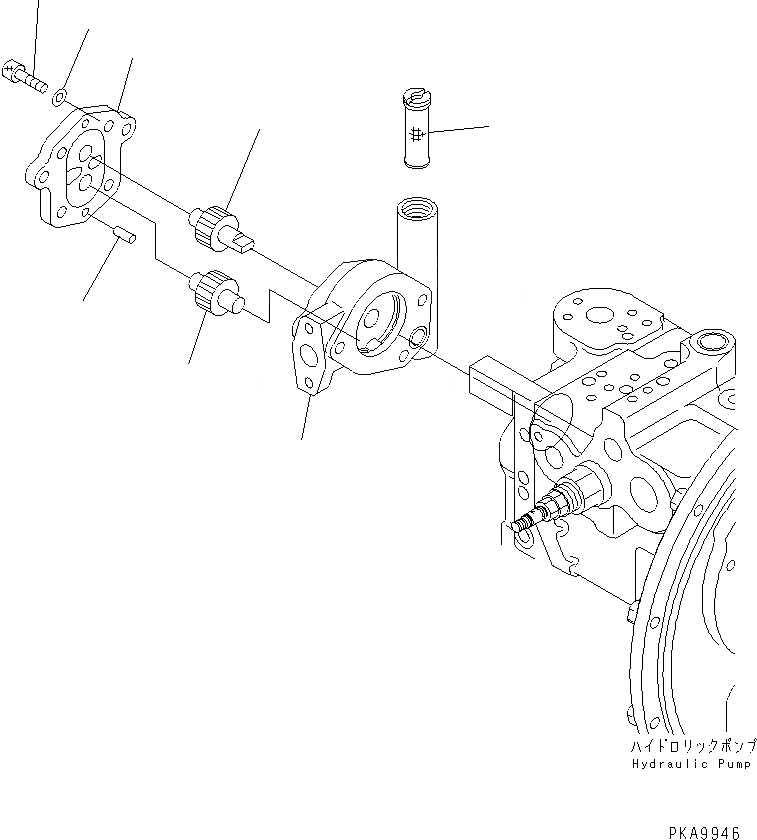 ハイドロリックポンプ
Hydraulic Pump

PKA9946