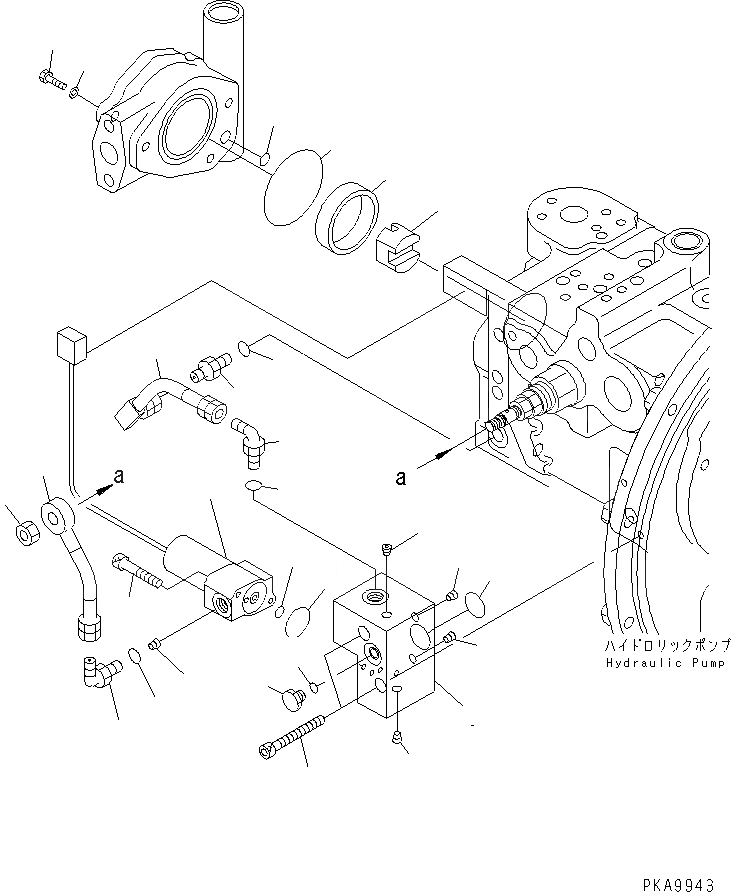 a

a

ハイドロリックポンプ
Hydraulic Pump

PKA9943