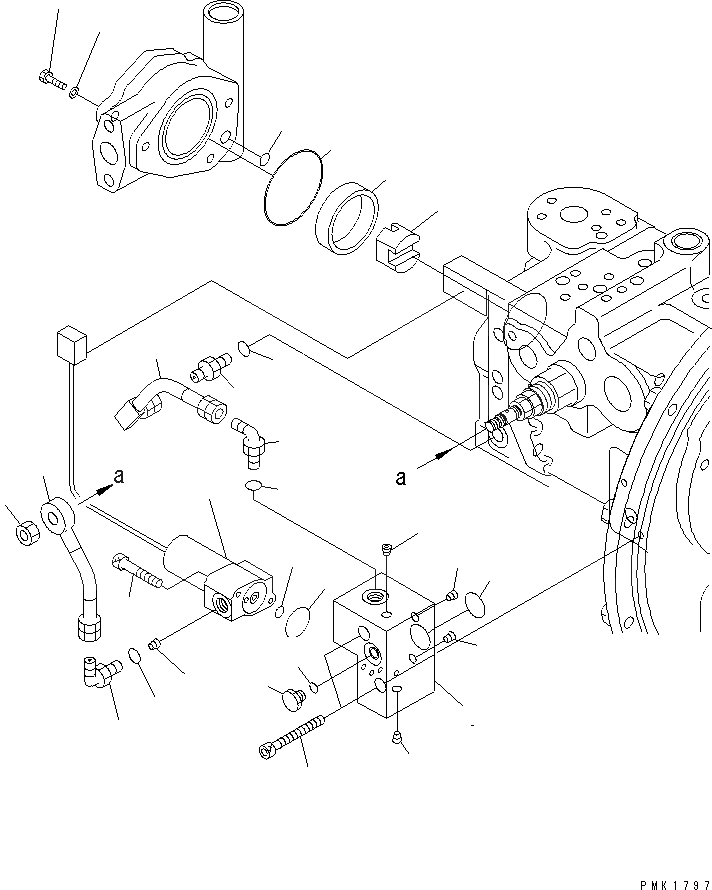 a

a

PMK1797