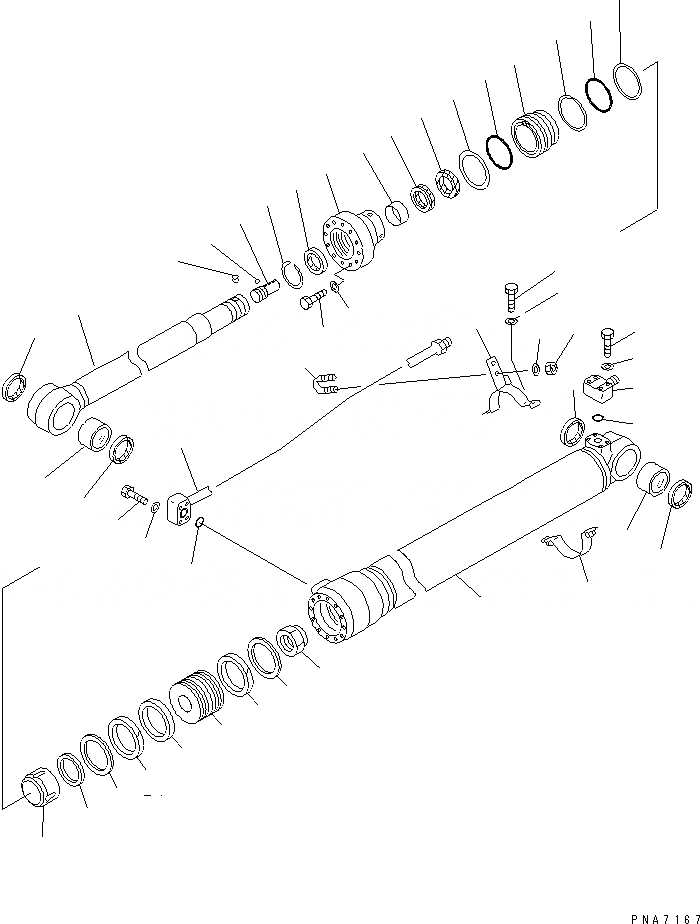 PNA7167