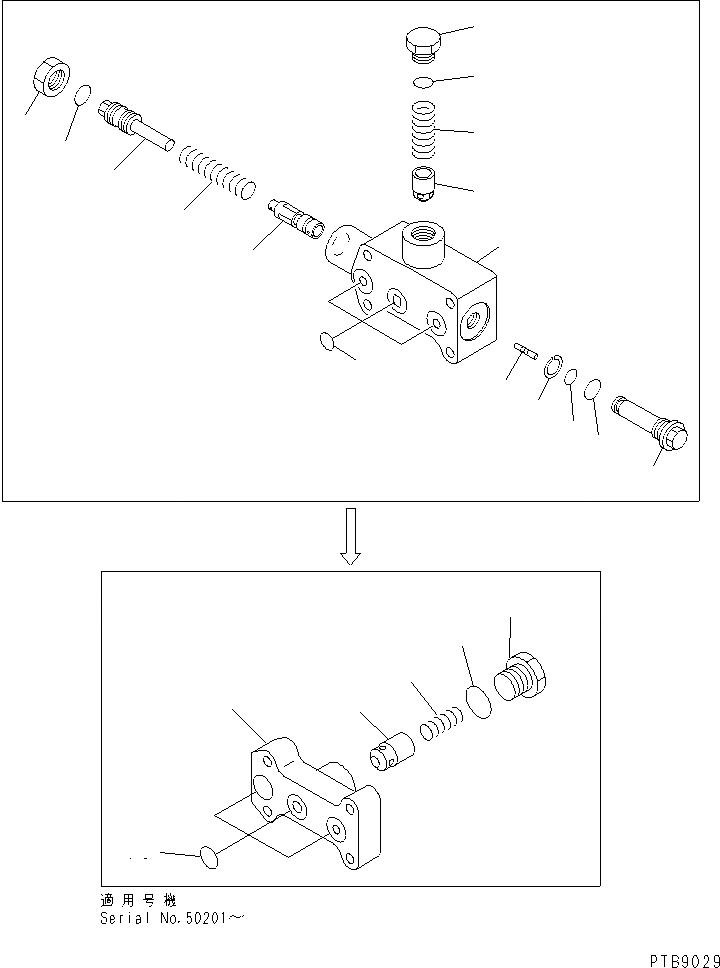 適用号機
Serial No.50201～

PTB9029