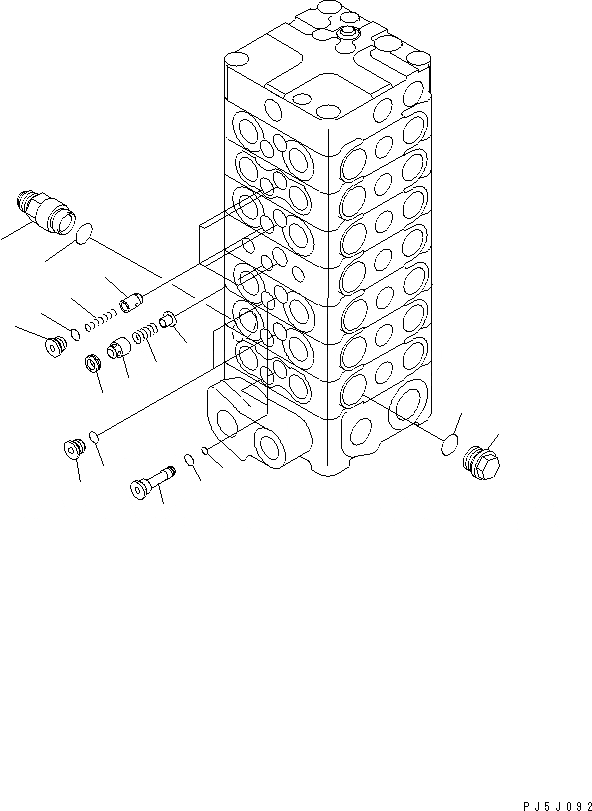 PJ5J092