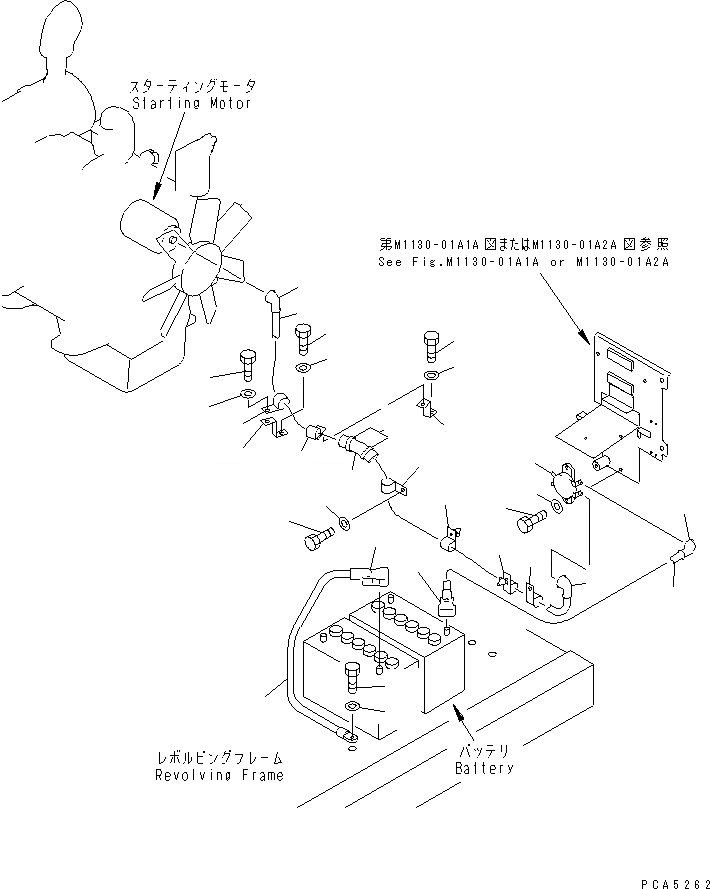 スターティングモータ
Starting Motor

第M1130-01A1A図またはM1130-01A2A図参照
See Fig.M1130-01A1A or M1130-01A2A

レボルビングフレーム
Revolving Frame

バッテリ
Battery

PCA5262