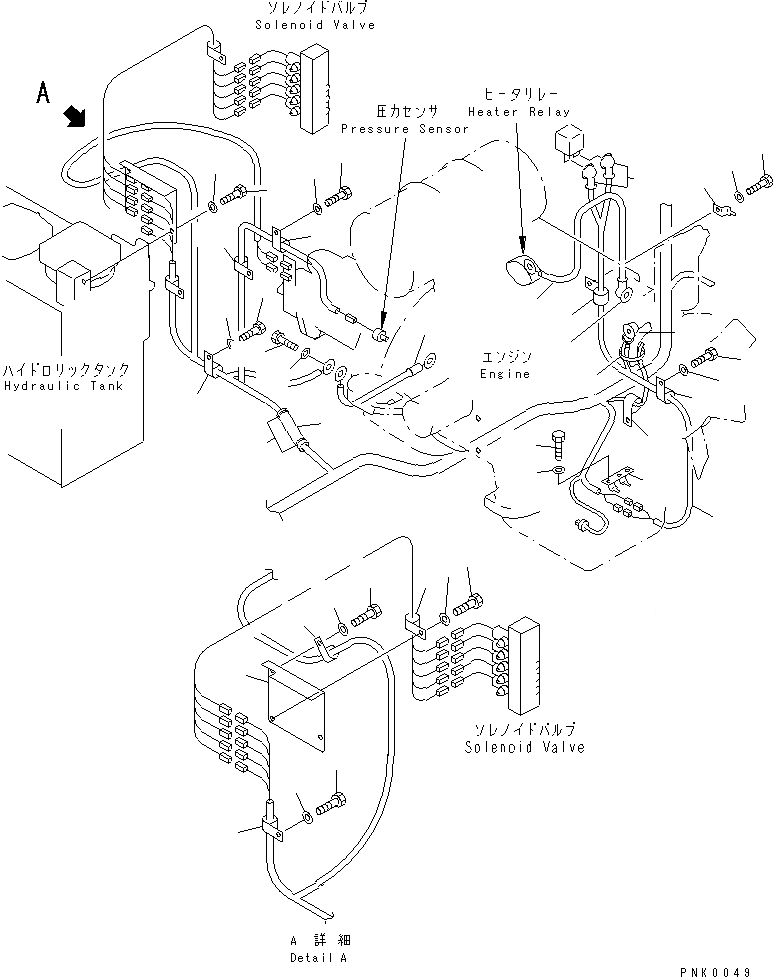 ソレノイドバルブ
Solenoid Valve

A

圧力センサ
Pressure Sensor

ヒータリレー
Heater Relay

ハイドロリックタンク
Hydraulic Tank

エンジン
Engine

ソレノイドバルブ
Solenoid Valve

A 詳細
Detail A

PNK0049