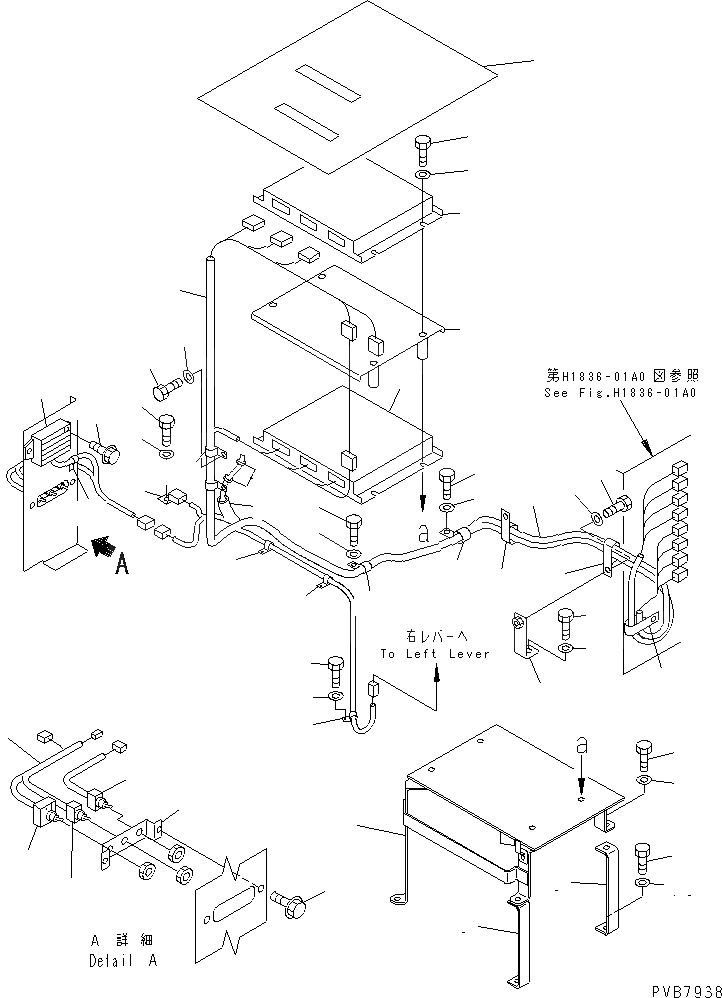 第H1836-01A0 図参照
See Fig.H1836-01A0

a

A

右レバーへ
To Left Lever

a

A 詳細
Detail A

PVB7938