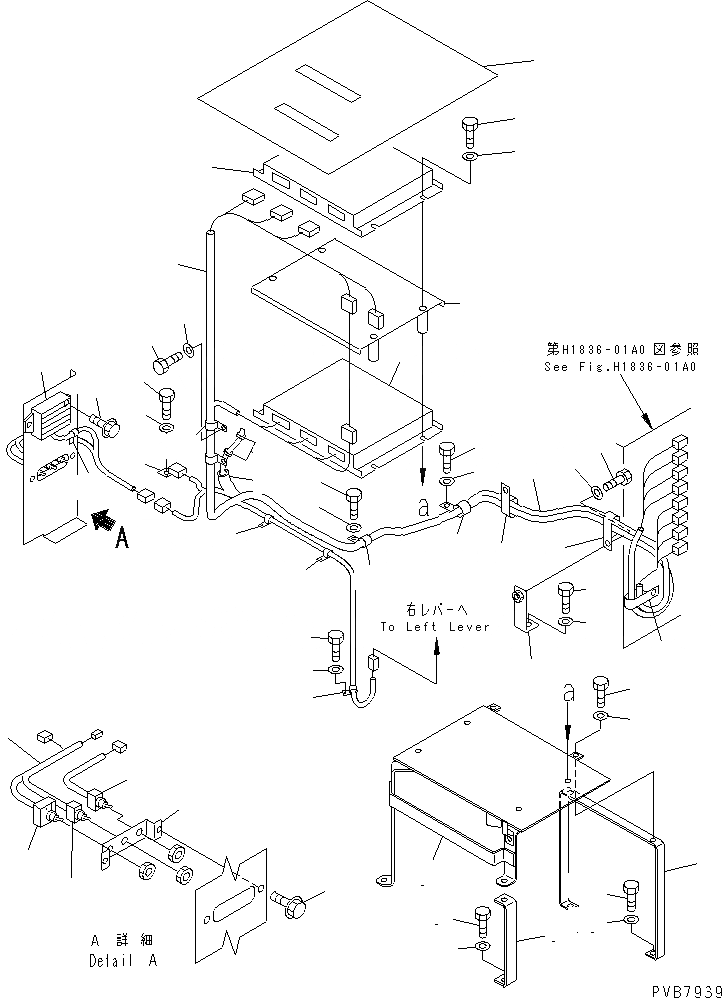 第H1836-01A0 図参照
See Fig.H1836-01A0

A

a

右レバーへ
To Left Lever

a

A 詳細
Detail A

PVB7939