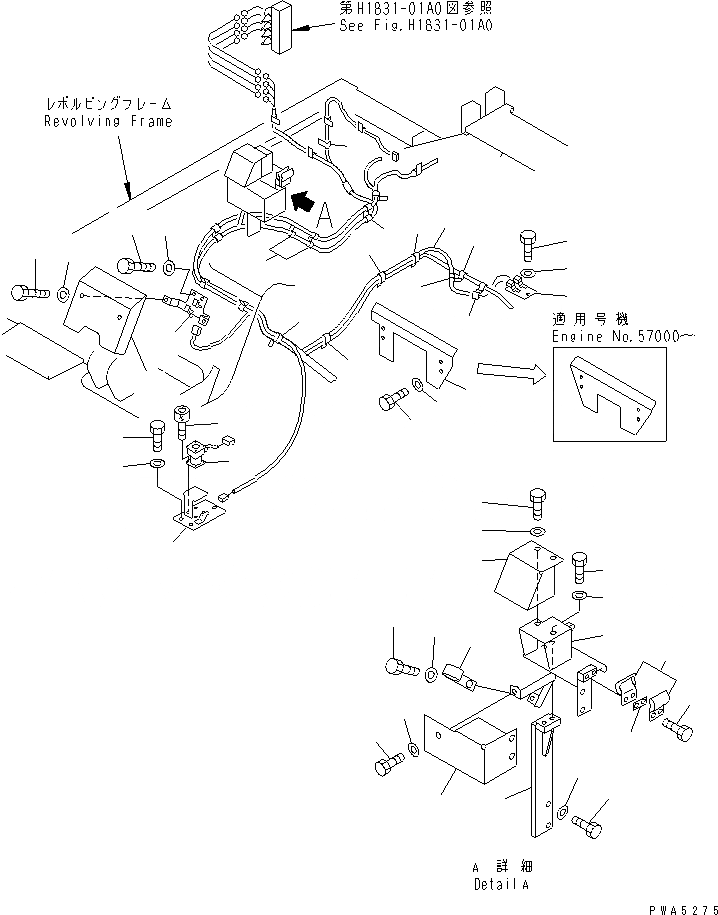 第H1831-01A0図参照
See Fig.H1831-01A0

レボルビングフレーム
Revolving Frame

A

適用号機
Engine No.57000~

A 詳細
Detail A

PWA5275