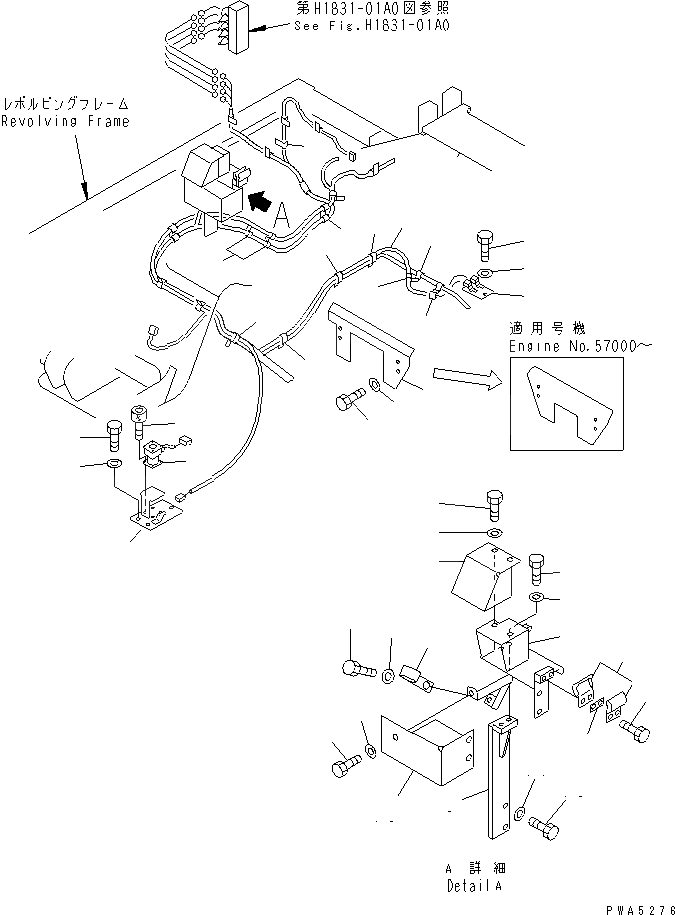 第H1831-01A0図参照
See Fig.H1831-01A0

レボルビングフレーム
Revolving Frame

A

適用号機
Engine No.57000～

A 詳細
Detail A

PWA5276