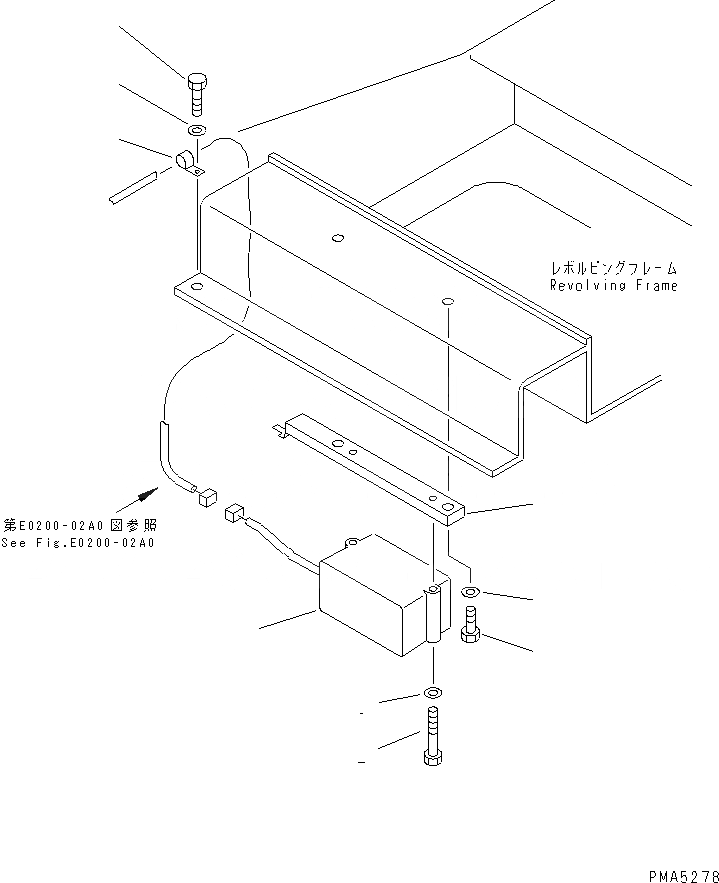 レボルビングフレーム
Revolving Frame

第E0200-02A0 図参照
See Fig.E0200-02A0

PMA5278