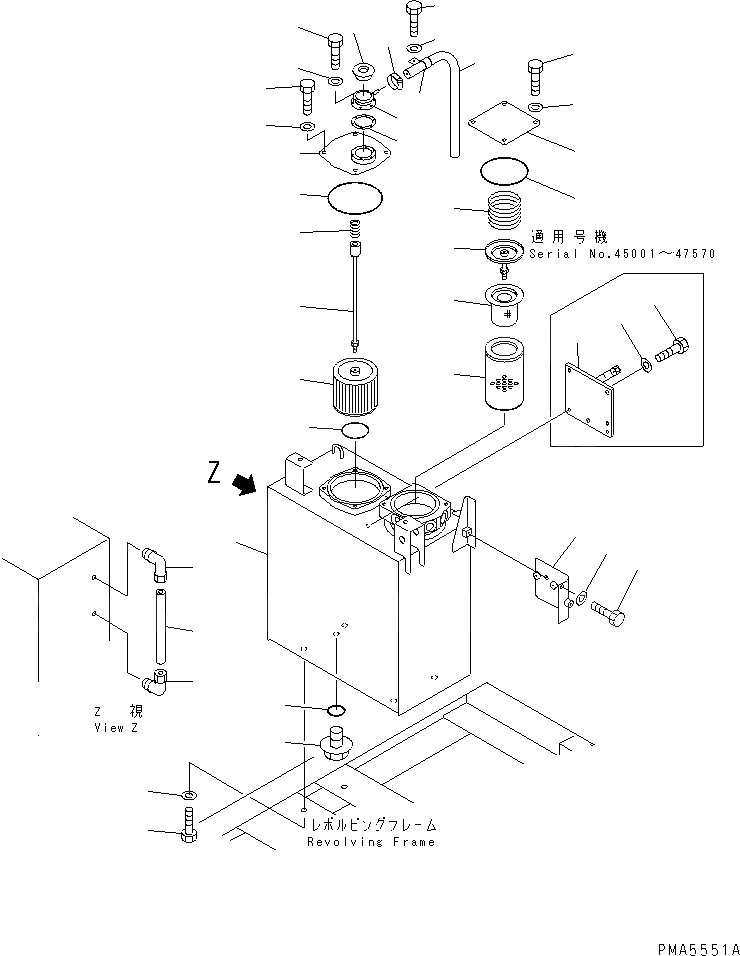 適用号機
Serial No.45001～47570

Z

Z 視
View Z

レボルビングフレーム
Revolving Frame

PMA5551A