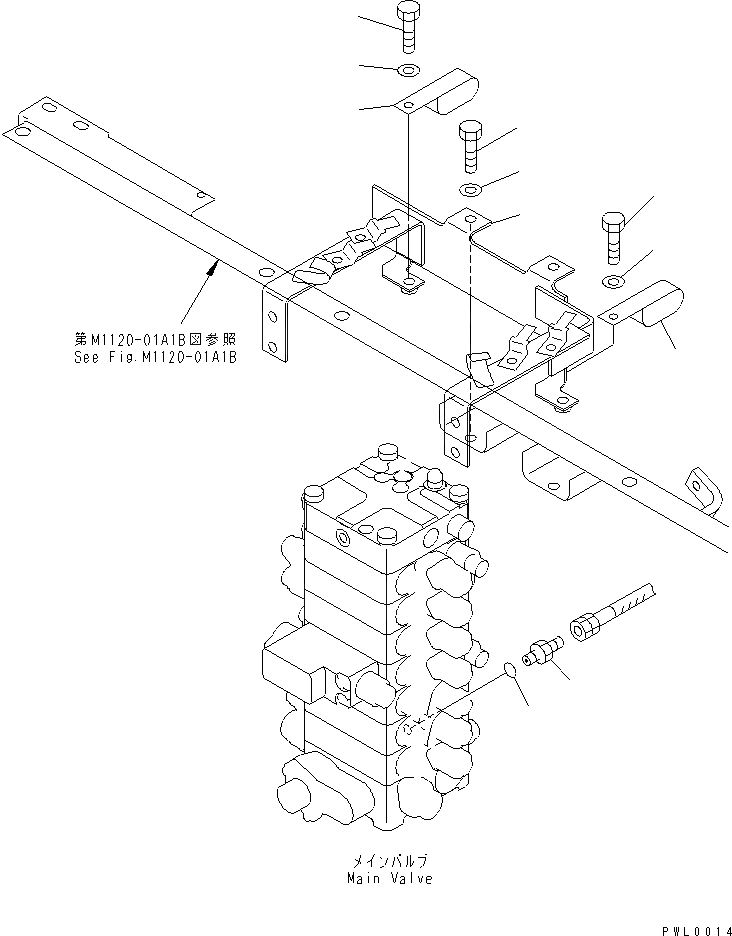 第M1120-01A1B図参照
See Fig.M1120-01A1B

メインバルブ
Main Valve

PWL0014