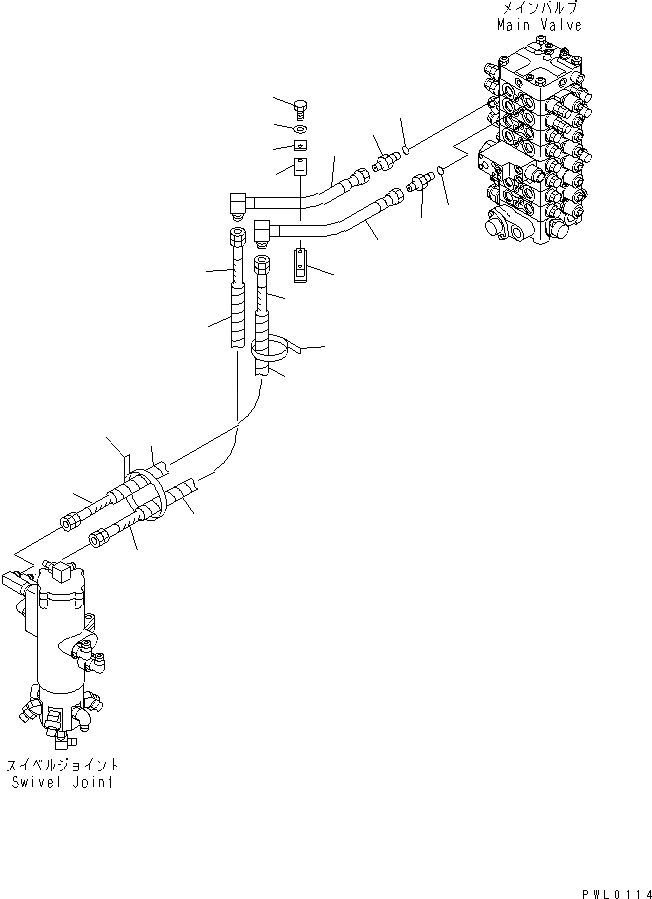 メインバルブ
Main Valve

スイベルジョイント
Swivel Joint

PWL0114