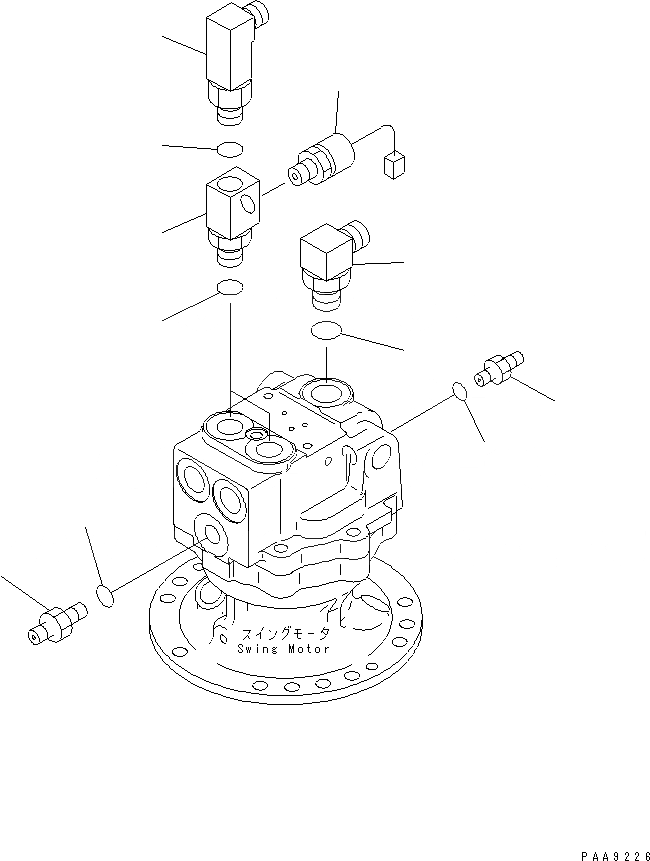 スイングモータ
Swing Motor

PAA9226