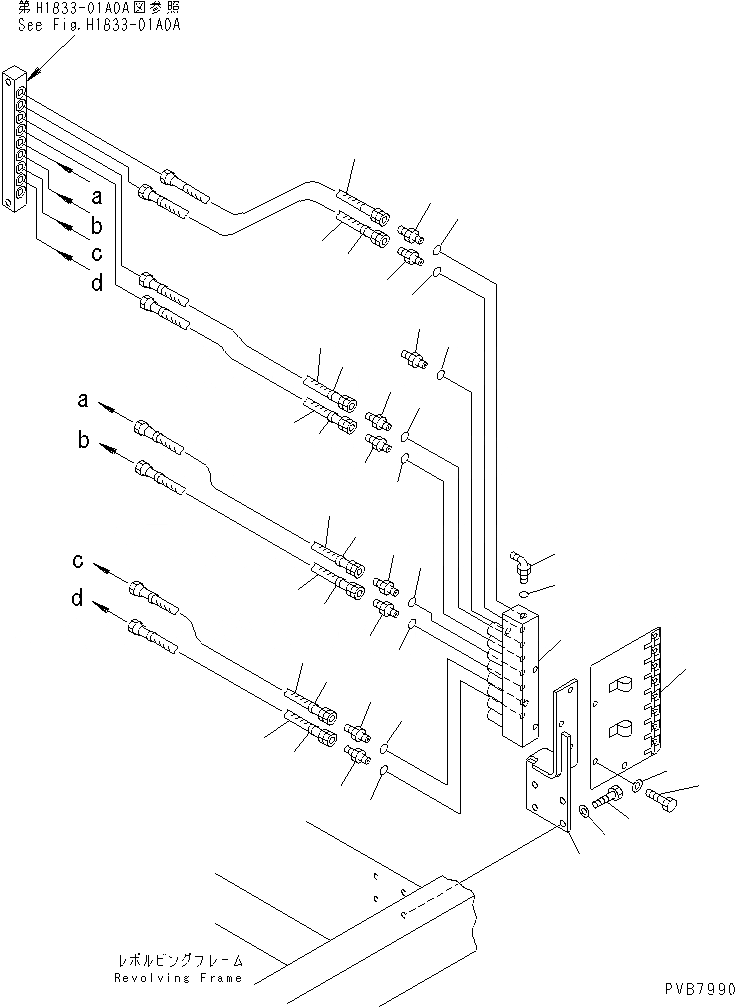 第H1833-01A0A図参照
See Fig.H1833-01A0A

a
b
c
d

a
b

c
d

レボルビングフレーム
Revolving Frame

PVB7990