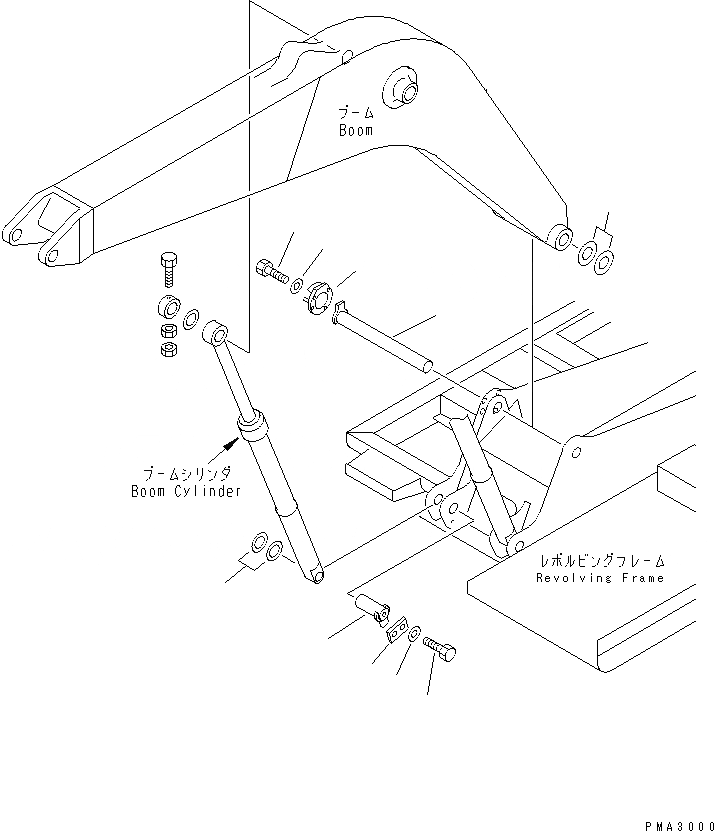 ブーム
Boom

ブームシリンダ
Boom Cylinder

レボルビングフレーム
Revolving Frame

PMA3000