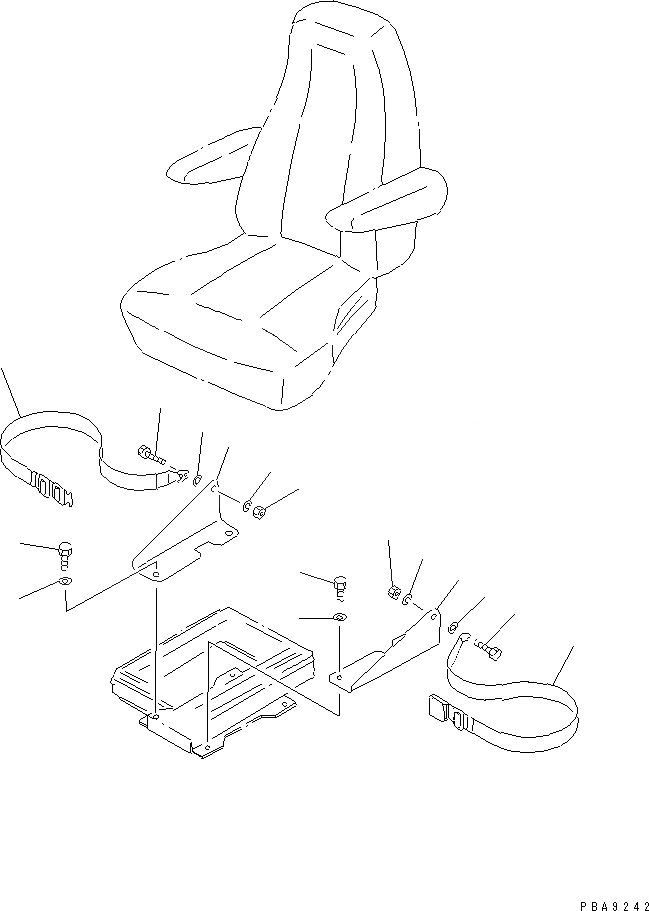 PBA9242