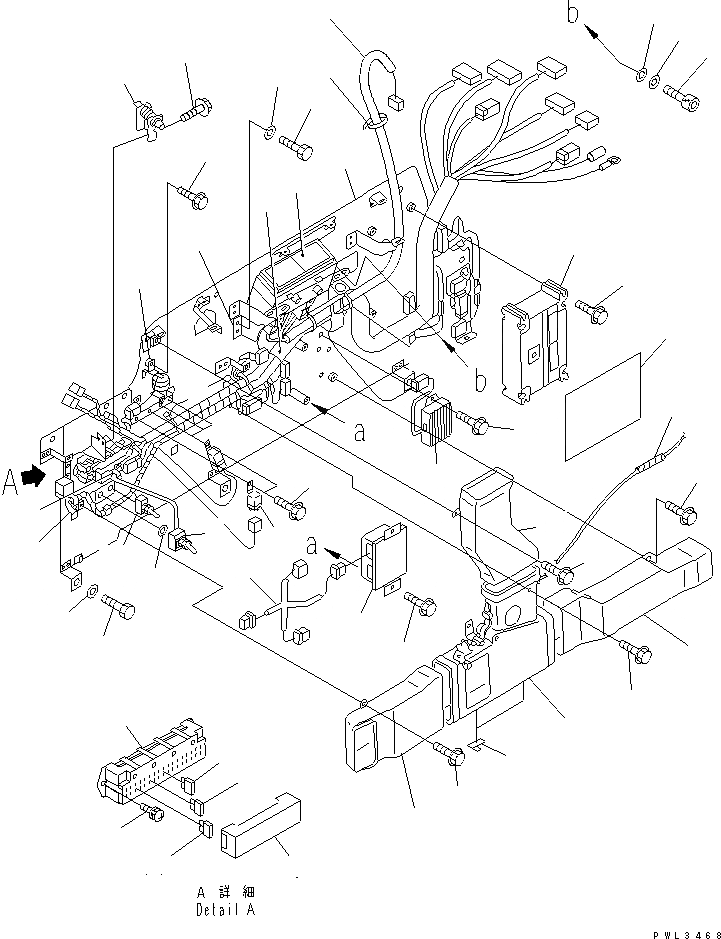 b

b

a

A

a

A 詳細
Detail A

PWL3468