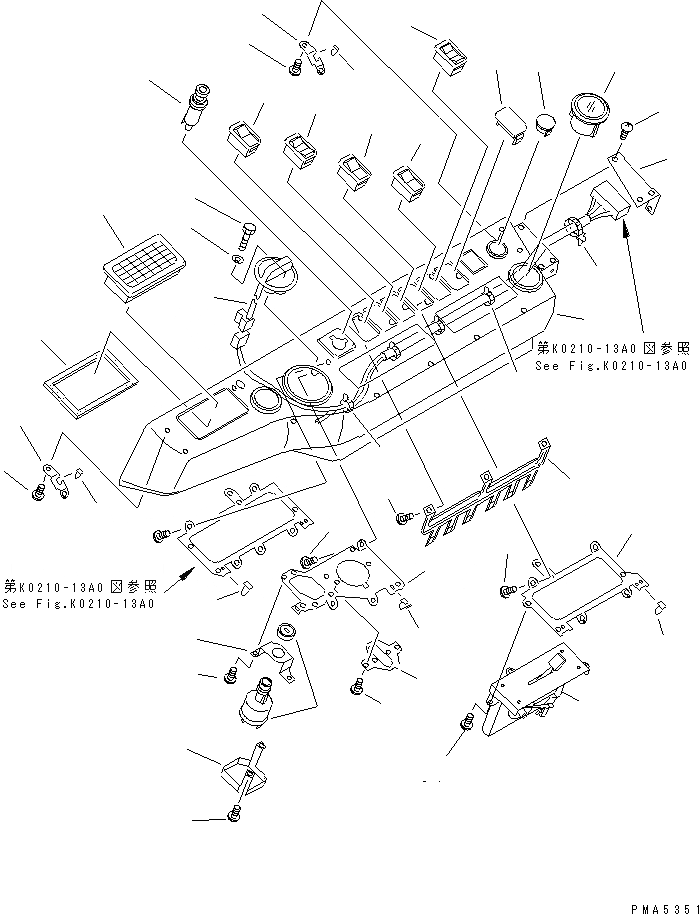 第K0210-13A0図参照
See Fig.K0210-13A0

第K0210-13A0図参照
See Fig.K0210-13A0

PMA5351