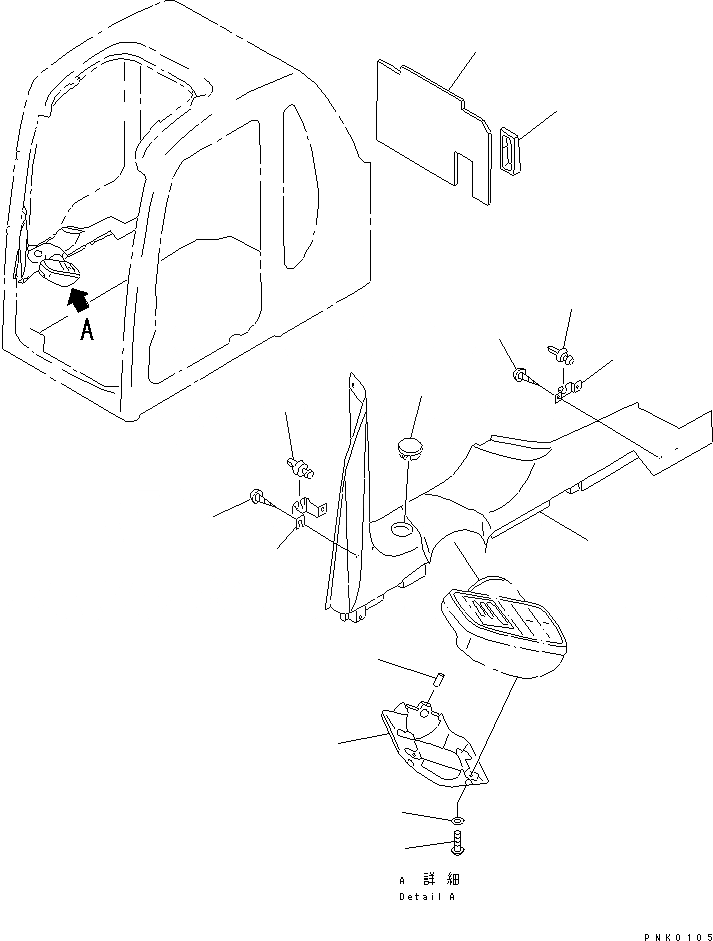 A

A 詳細
Detail A

PNK0105