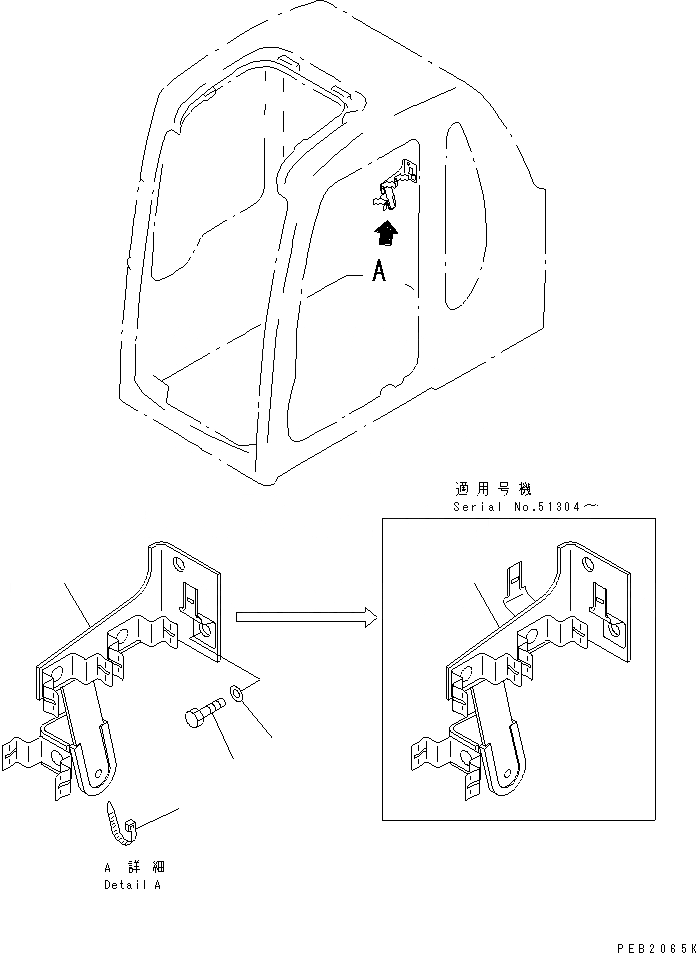 A

適用号機
Serial No.51304～

A 詳細
Detail A

PEB2065K