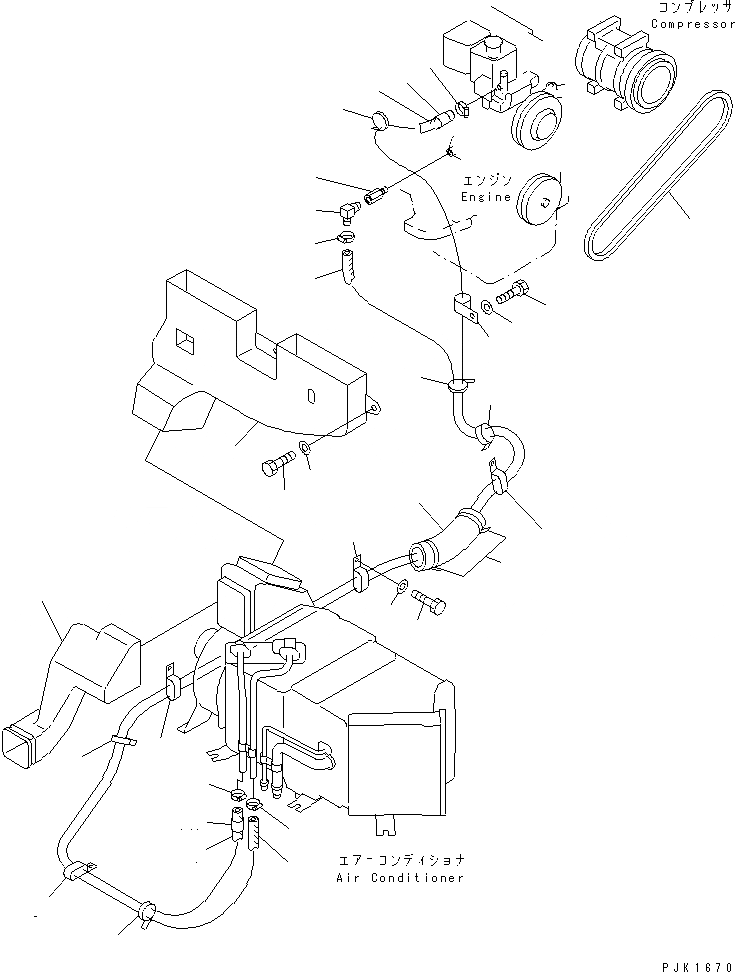 コンプレッサ
Compressor

エンジン
Engine

エアーコンディショナ
Air Conditioner

PJK1670