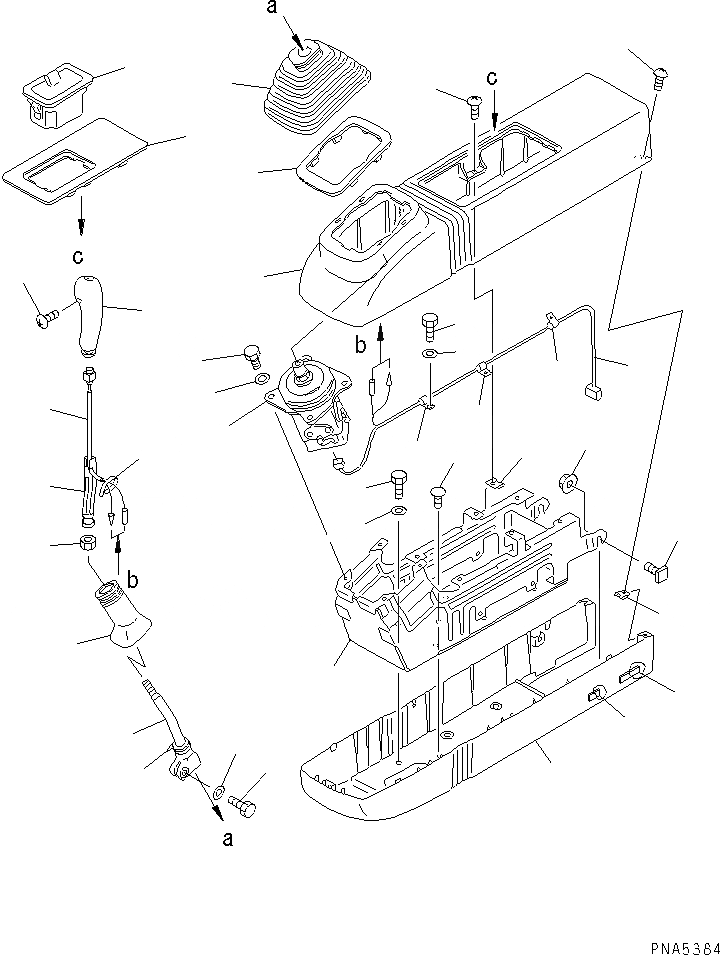 a
c
c
b
b
a
PNA5384