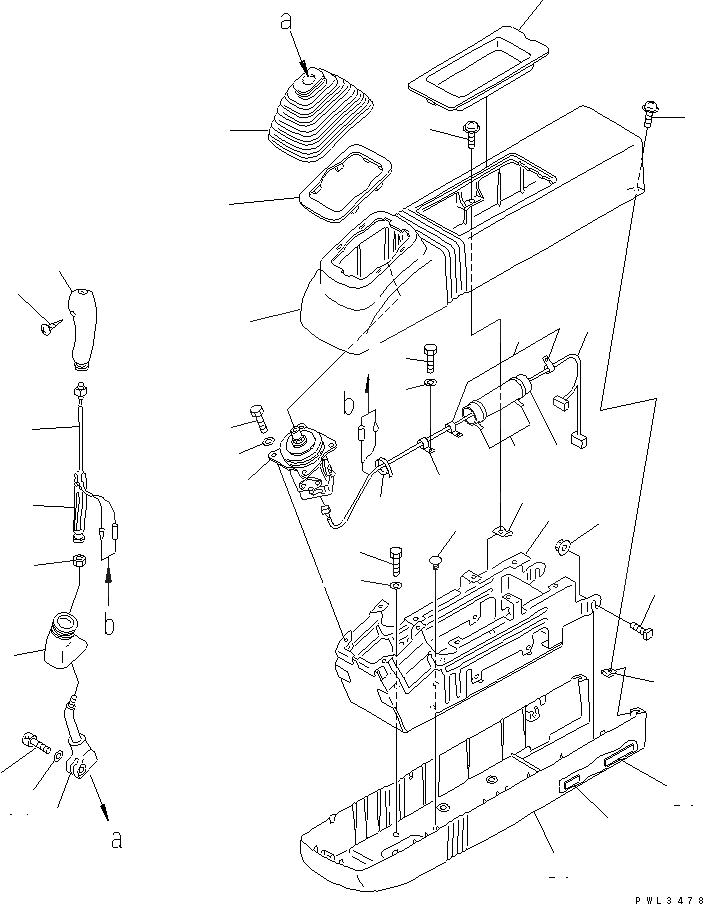 a
b
b
a
PWL3478